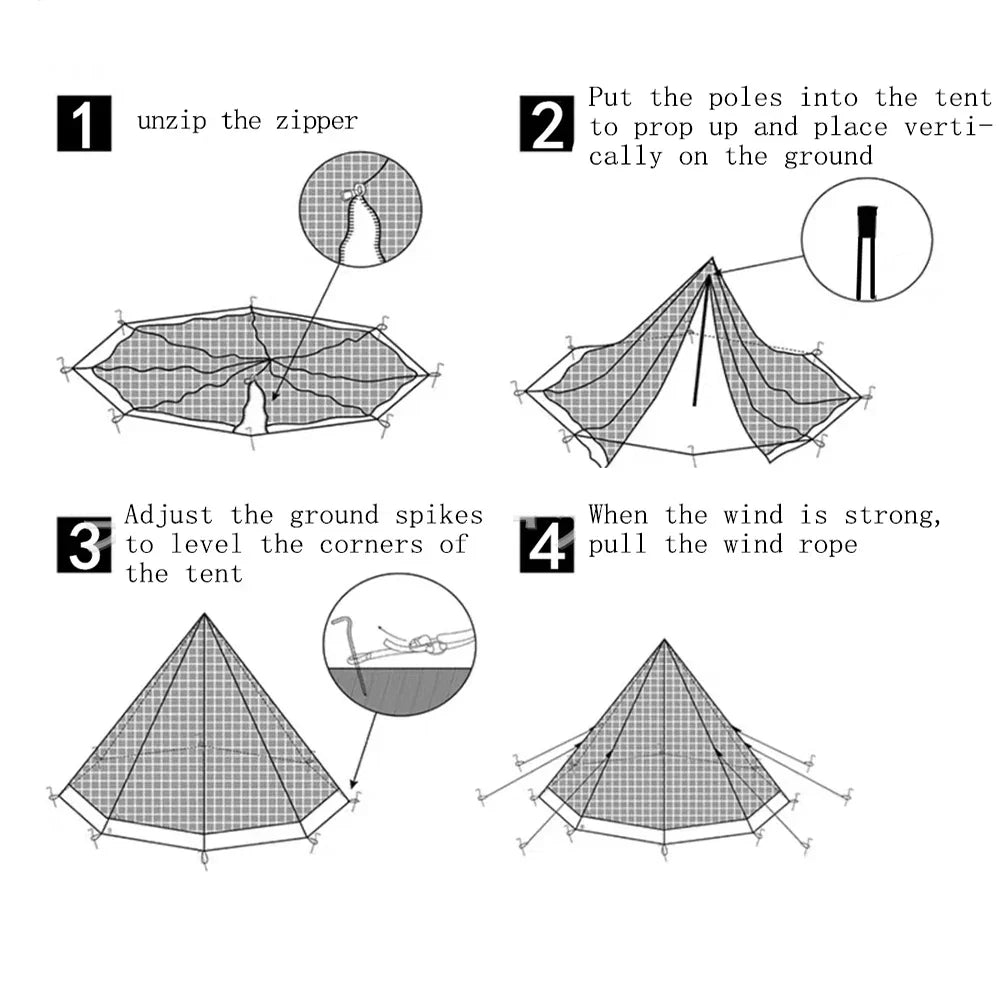 1 unzip the zipper

2 Put the poles into the tent to prop up and place vertically on the ground

3 Adjust the ground spikes to level the corners of the tent

4 When the wind is strong, pull the wind rope